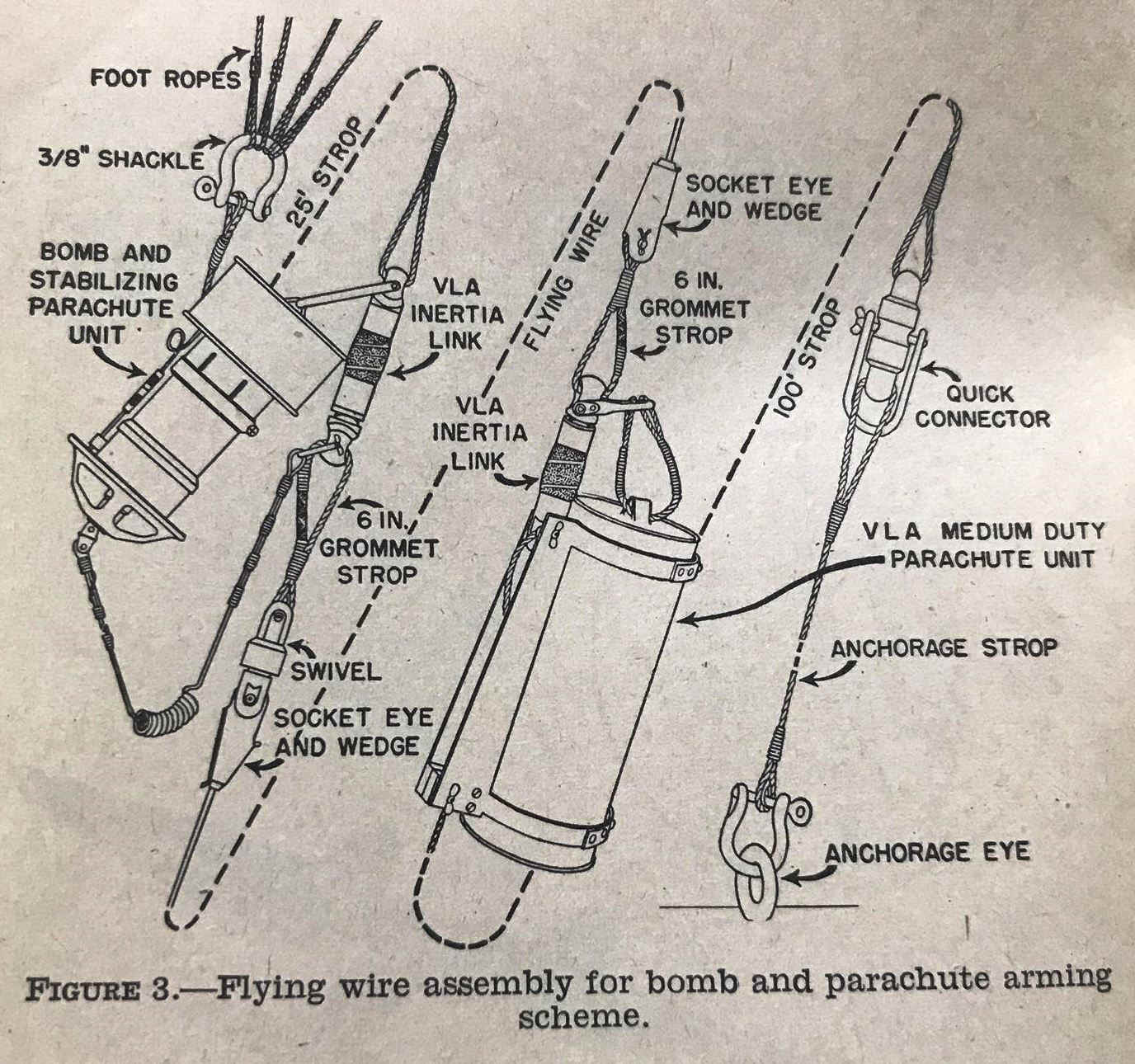 FOOT ROPES

3/8" SHACKLE

25' STROP

BOMB AND STABILIZING PARACHUTE UNIT

VLA INERTIA LINK

6 IN. GROMMET STROP

SWIVEL

SOCKET EYE AND WEDGE

FLYING WIRE

SOCKET EYE AND WEDGE

6 IN. GROMMET STROP

VLA INERTIA LINK

100' STROP

QUICK CONNECTOR

VLA MEDIUM DUTY PARACHUTE UNIT

ANCHORAGE STROP

ANCHORAGE EYE

FIGURE 3.—Flying wire assembly for bomb and parachute arming scheme.