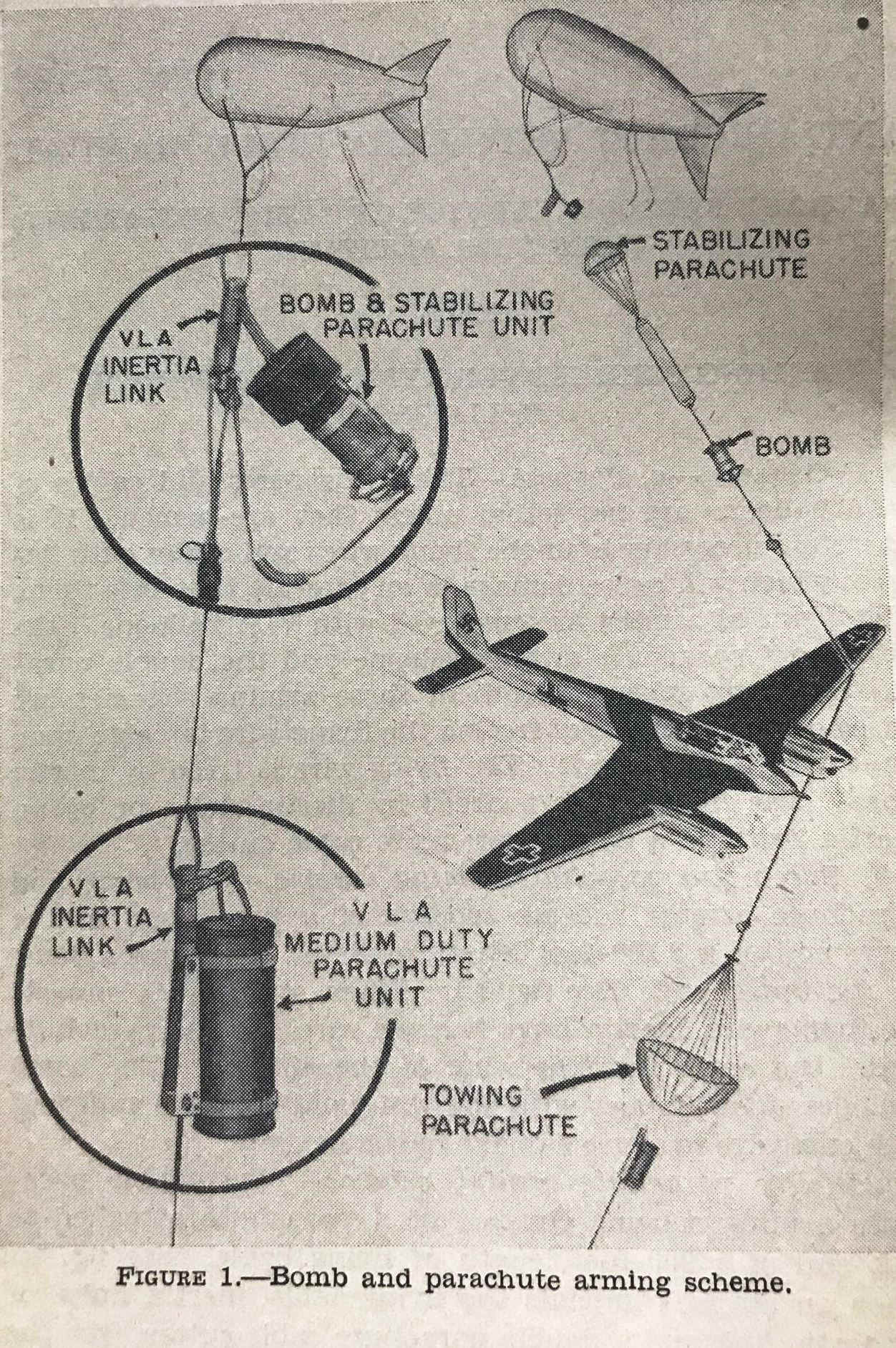 STABILIZING PARACHUTE

BOMB & STABILIZING PARACHUTE UNIT

VLA INERTIA LINK

BOMB

VLA INERTIA LINK

VLA MEDIUM DUTY PARACHUTE UNIT

TOWING PARACHUTE

FIGURE 1.—Bomb and parachute arming scheme.