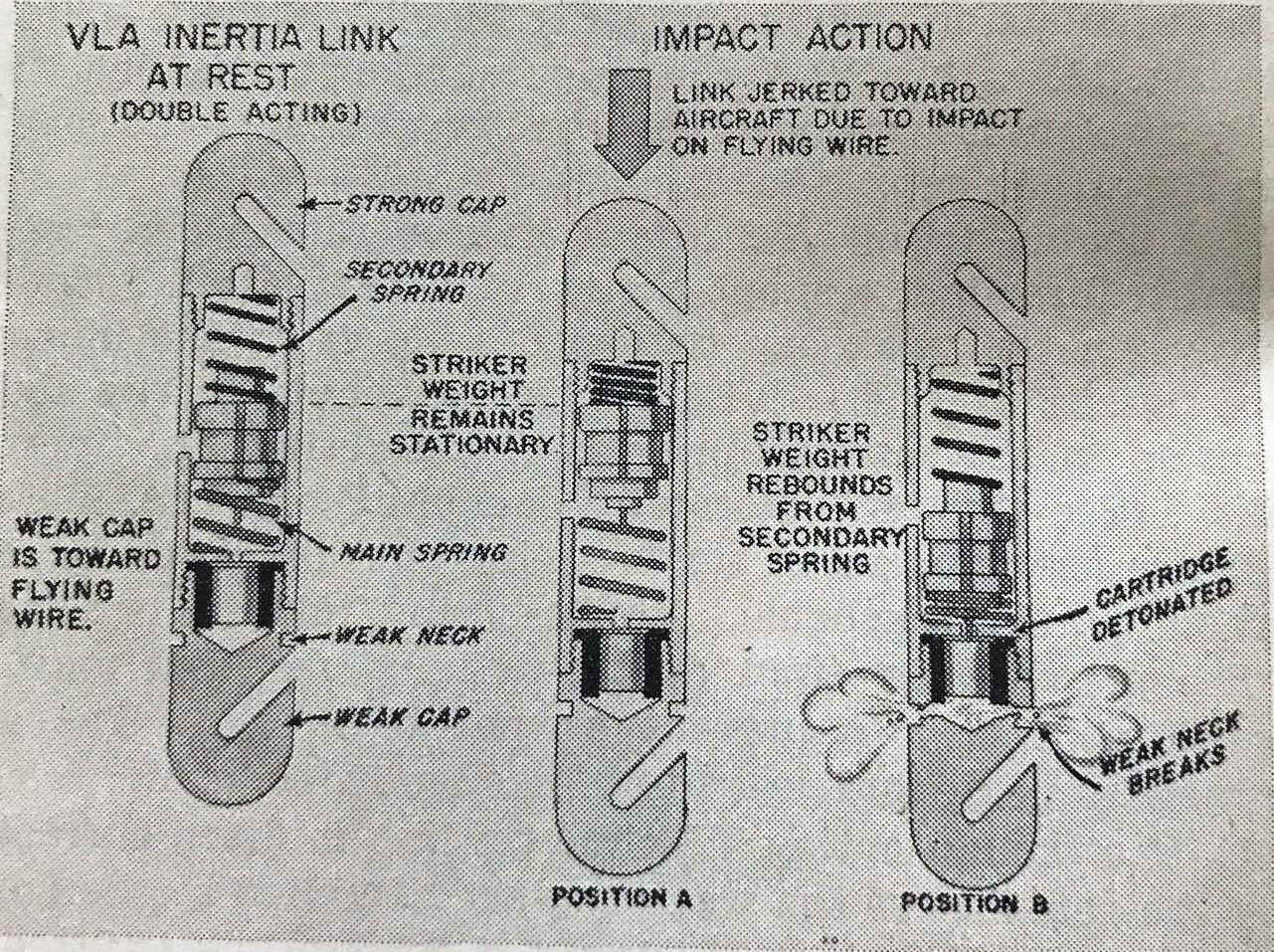 VLA INERTIA LINK AT REST (DOUBLE ACTING)

STRONG CAP

SECONDARY SPRING

WEAK CAP IS TOWARD FLYING WIRE.

MAIN SPRING

WEAK NECK

WEAK CAP

IMPACT ACTION

LINK JERKED TOWARD AIRCRAFT DUE TO IMPACT ON FLYING WIRE.

STRIKER WEIGHT REMAINS STATIONARY

POSITION A

STRIKER WEIGHT REBOUNDS FROM SECONDARY SPRING

CARTRIDGE DETONATED

WEAK NECK BREAKS

POSITION B